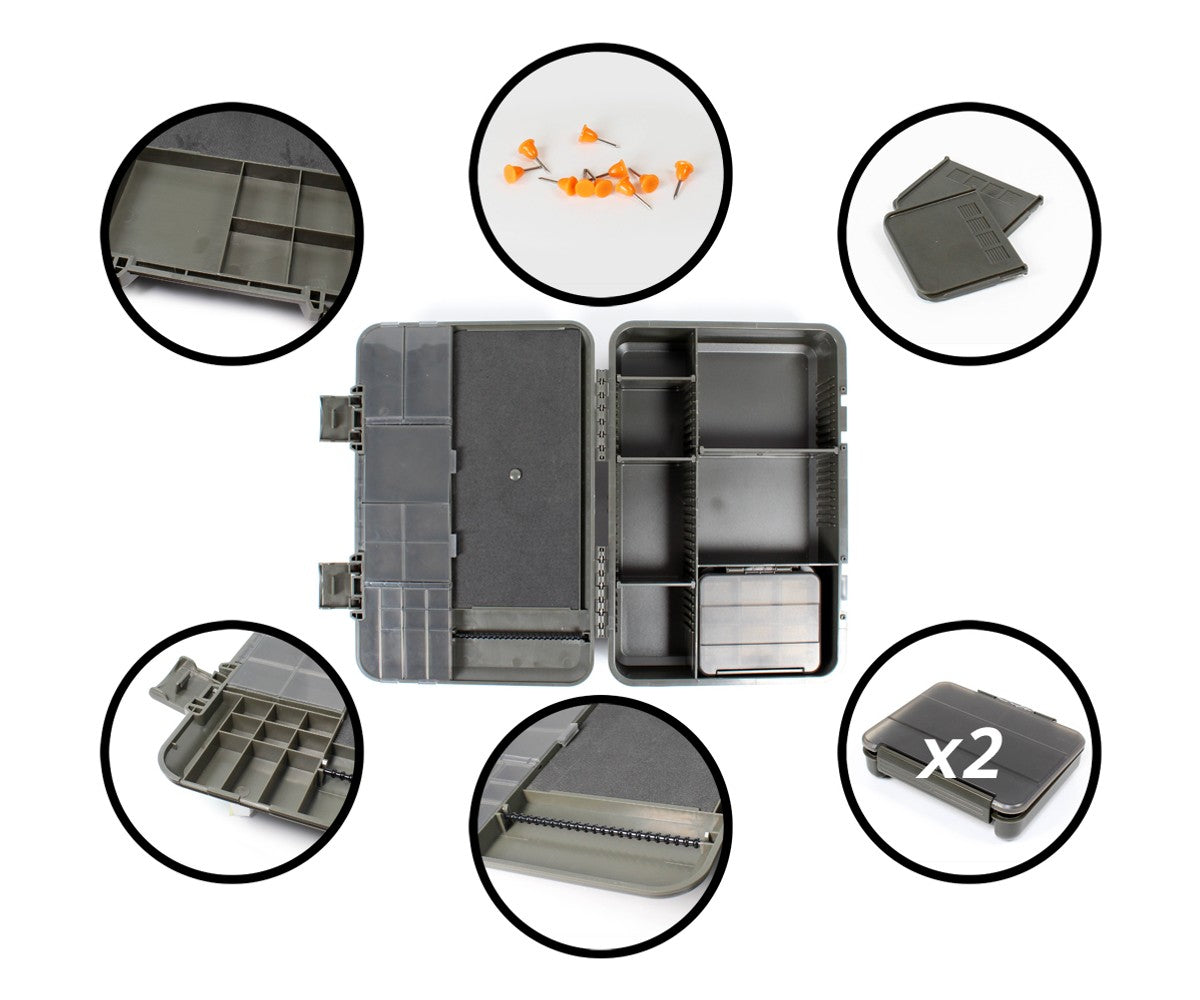 x2