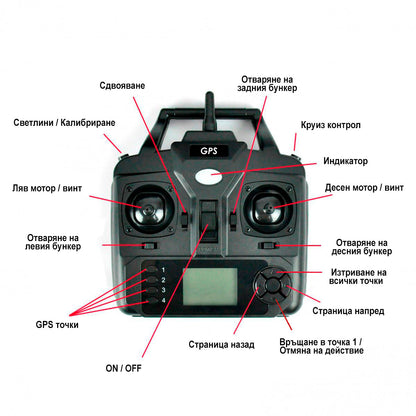 Сдвояване

Отваряне на задния бункер

Светлини / Калибриране

Круиз контрол

GPS

Индикатор

Ляв мотор / винт

Десен мотор / винт

Отваряне на левия бункер

Отваряне на десния бункер

1
2
3
4

Изтриване на всички точки

Страница напред

GPS точки

Страница назад

Връщане в точка 1 / Отмяна на действие

ON / OFF